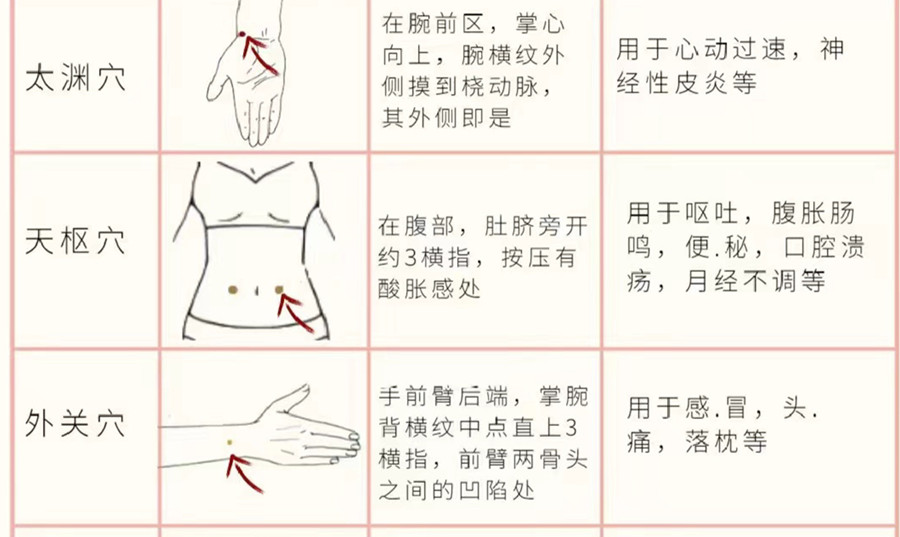 | 太渊穴 | | 在腕前区，掌心向上，腕横纹外侧摸到桡动脉，其外侧即是 | 用于心动过速，神经性皮炎等 |
|---|---|---|---|
| 天枢穴 | | 在腹部，肚脐旁开约3横指，按压有酸胀感处 | 用于呕吐，腹胀肠鸣，便.秘，口腔溃疡，月经不调等 |
| 外关穴 | | 手前臂后端，掌腕背横纹中点直上3横指，前臂两骨头之间的凹陷处 | 用于感.冒，头.痛，落枕等 |